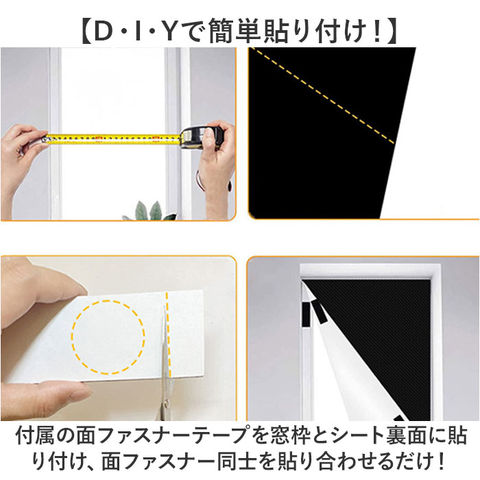 【D・I・Yで簡単貼り付け！】

付属の面ファスナーテープを窓枠とシート裏面に貼り付け、面ファスナー同士を貼り合わせるだけ！