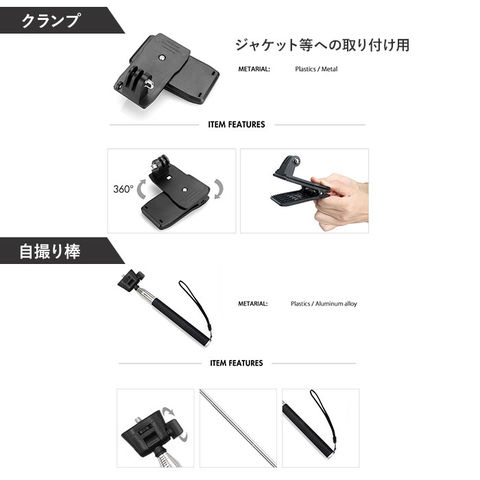 クランプ

ジャケット等への取り付け用

METARIAL: Plastics / Metal

ITEM FEATURES

360°

自撮り棒

METARIAL: Plastics / Aluminum alloy

ITEM FEATURES