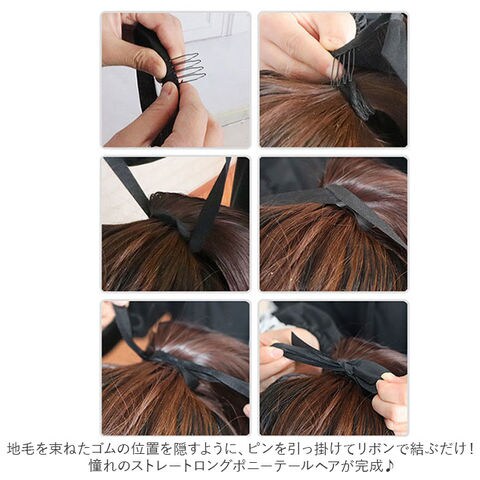 地毛を束ねたゴムの位置を隠すように、ピンを引っ掛けてリボンで結ぶだけ！
憧れのストレートロングポニーテールヘアが完成♪