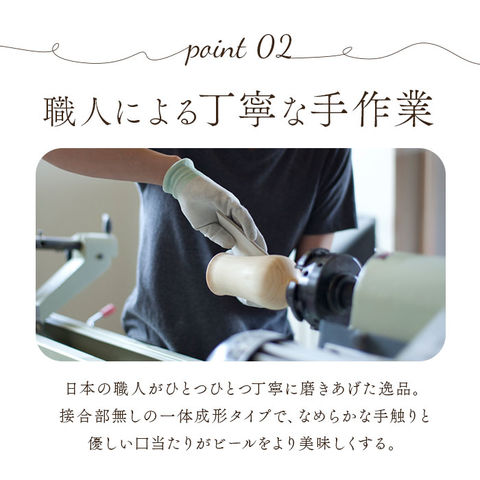 point 02

職人による丁寧な手作業

日本の職人がひとつひとつ丁寧に磨きあげた逸品。
接合部無しの一体成形タイプで、なめらかな手触りと
優しい口当たりがビールをより美味しくする。