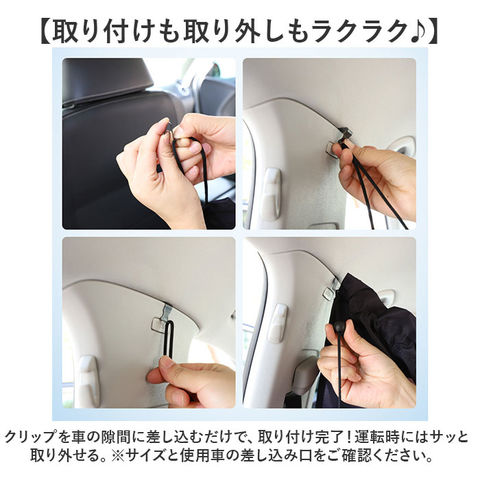 【取り付けも取り外しもラクラク♪】

クリップを車の隙間に差し込むだけで、取り付け完了！運転時にはサッと取り外せる。※サイズと使用車の差し込み口をご確認ください。