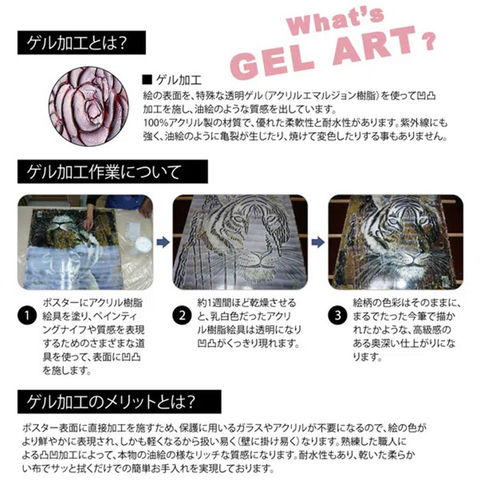 What's GEL ART?

ゲル加工とは?

■ ゲル加工
絵の表面を、特殊な透明ゲル(アクリルエマルジョン樹脂)を使って凹凸加工を施し、油絵のような質感を出しています。
100%アクリル製の材質で、優れた柔軟性と耐水性があります。紫外線にも強く、油絵のように亀裂が生じたり、焼けて変色したりする事もありません。

ゲル加工作業について

1 ポスターにアクリル樹脂絵具を塗り、ペインティングナイフや質感を表現するためのさまざまな道具を使って、表面に凹凸を施します。

2 約1週間ほど乾燥させると、乳白色だったアクリル樹脂絵具は透明になり凹凸がくっきり現れます。

3 絵柄の色彩はそのままに、まるでたった今筆で描かれたかような、高級感のある奥深い仕上がりになります。

ゲル加工のメリットとは?

ポスター表面に直接加工を施すため、保護に用いるガラスやアクリルが不要になるので、絵の色がより鮮やかに表現され、しかも軽くなるから扱い易く(壁に掛け易く)なります。熟練した職人による凸凹加工によって、本物の油絵の様なリッチな質感になります。耐水性もあり、乾いた柔らかい布でサッと拭くだけでの簡単お手入れを実現しております。