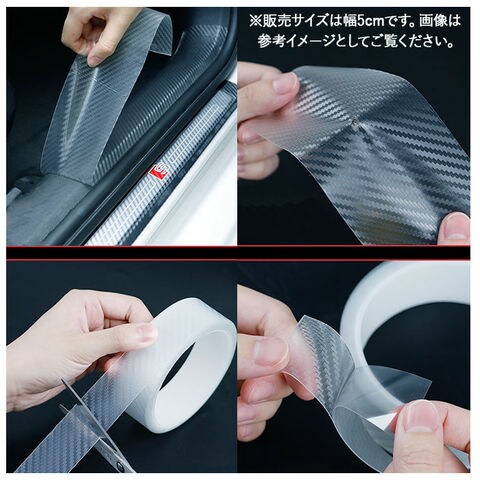 ※販売サイズは幅5cmです。画像は参考イメージとしてご覧ください。