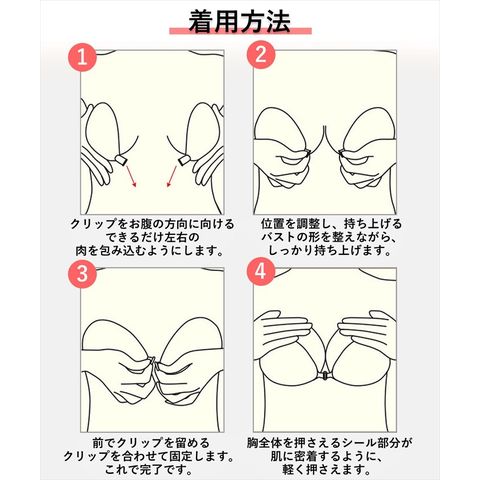 着用方法

1

クリップをお腹の方向に向ける
できるだけ左右の
肉を包み込むようにします。

2

位置を調整し、持ち上げる
バストの形を整えながら、
しっかり持ち上げます。

3

前でクリップを留める
クリップを合わせて固定します。
これで完了です。

4

胸全体を押さえるシール部分が
肌に密着するように、
軽く押さえます。