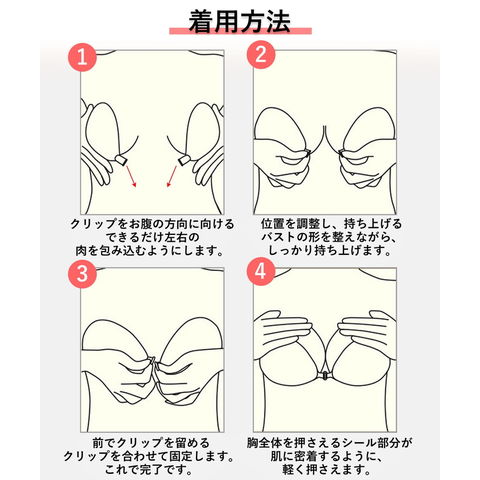 着用方法

1

クリップをお腹の方向に向ける
できるだけ左右の
肉を包み込むようにします。

2

位置を調整し、持ち上げる
バストの形を整えながら、
しっかり持ち上げます。

3

前でクリップを留める
クリップを合わせて固定します。
これで完了です。

4

胸全体を押さえるシール部分が
肌に密着するように、
軽く押さえます。