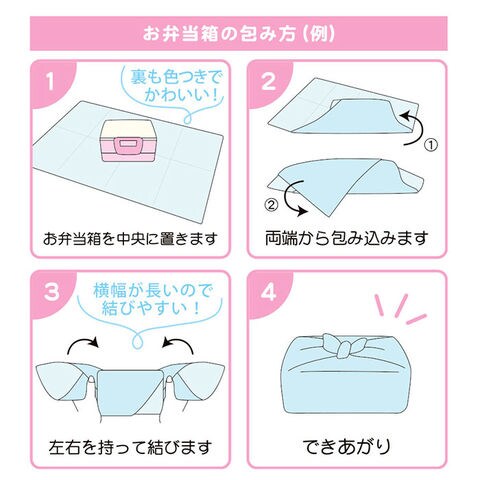 お弁当箱の包み方（例）

1

裏も色つきでかわいい！

お弁当箱を中央に置きます

2

①

②

両端から包み込みます

3

横幅が長いので結びやすい！

左右を持って結びます

4

できあがり