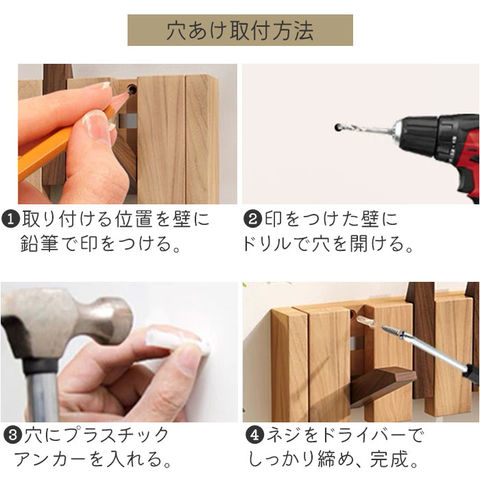 穴あけ取付方法

❶取り付ける位置を壁に鉛筆で印をつける。

❷印をつけた壁にドリルで穴を開ける。

❸穴にプラスチックアンカーを入れる。

❹ネジをドライバーでしっかり締め、完成。