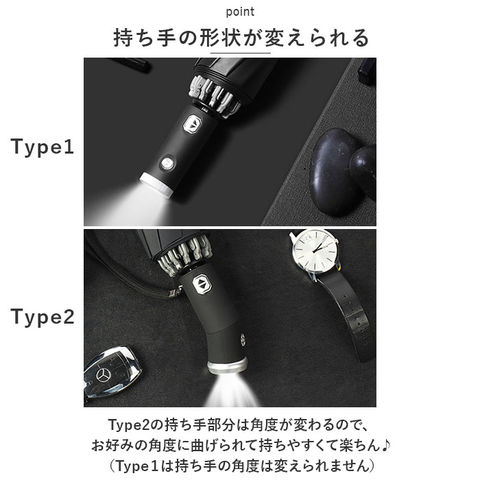 point

持ち手の形状が変えられる

Type1

Type2

Type2の持ち手部分は角度が変わるので、
お好みの角度に曲げられて持ちやすくて楽ちん♪
（Type1は持ち手の角度は変えられません）