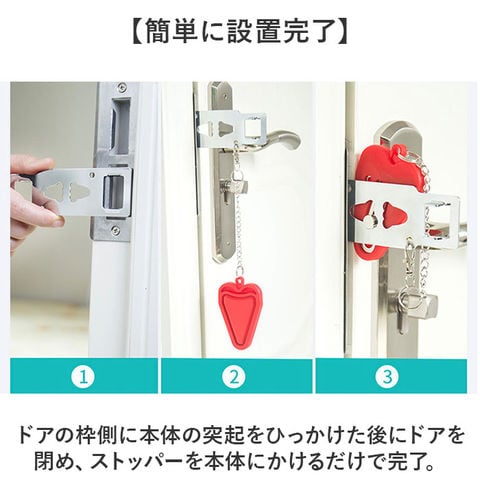 【簡単に設置完了】

①

②

③

ドアの枠側に本体の突起をひっかけた後にドアを閉め、ストッパーを本体にかけるだけで完了。