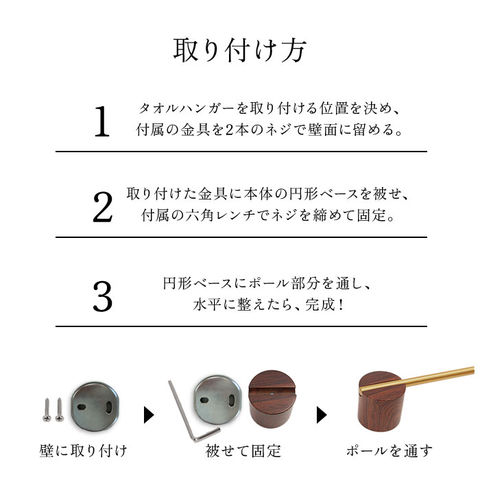 取り付け方

1 タオルハンガーを取り付ける位置を決め、付属の金具を2本のネジで壁面に留める。

2 取り付けた金具に本体の円形ベースを被せ、付属の六角レンチでネジを締めて固定。

3 円形ベースにポール部分を通し、水平に整えたら、完成！

壁に取り付け

被せて固定

ポールを通す