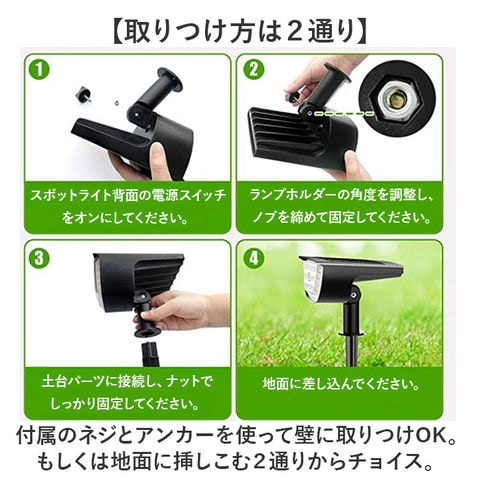 【取りつけ方は２通り】

1
スポットライト背面の電源スイッチをオンにしてください。

2
ランプホルダーの角度を調整し、ノブを締めて固定してください。

3
土台パーツに接続し、ナットでしっかり固定してください。

4
地面に差し込んでください。

付属のネジとアンカーを使って壁に取りつけOK。
もしくは地面に挿しこむ２通りからチョイス。