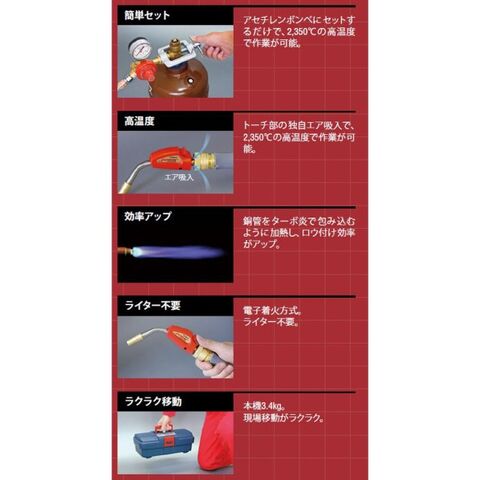 簡単セット

アセチレンボンベにセットするだけで、2,350℃の高温度で作業が可能。

高温度

エア吸入

トーチ部の独自エア吸入で、2,350℃の高温度で作業が可能。

効率アップ

銅管をターボ炎で包み込むように加熱し、ロウ付け効率がアップ。

ライター不要

電子着火方式。
ライター不要。

ラクラク移動

本機3.4kg。
現場移動がラクラク。