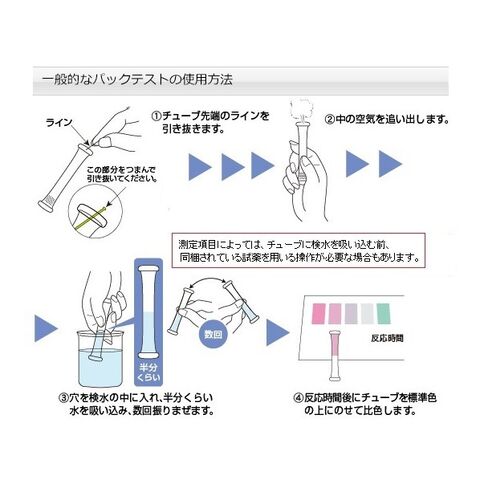 一般的なパックテストの使用方法

ライン

この部分をつまんで引き抜いてください。

①チューブ先端のラインを引き抜きます。

②中の空気を追い出します。

測定項目によっては、チューブに検水を吸い込む前、同梱されている試薬を用いる操作が必要な場合もあります。

半分くらい

数回

反応時間

③穴を検水の中に入れ、半分くらい水を吸い込み、数回振りまぜます。

④反応時間後にチューブを標準色の上にのせて比色します。