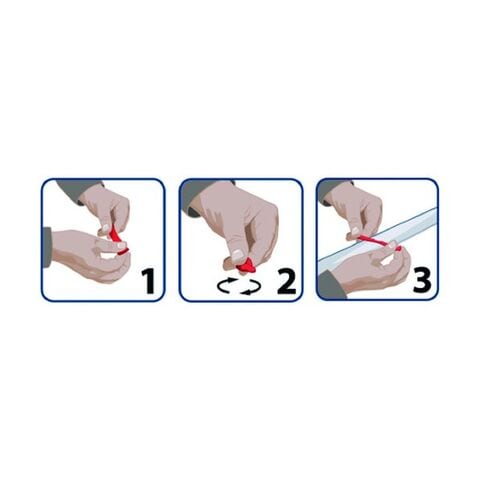 1

2

3