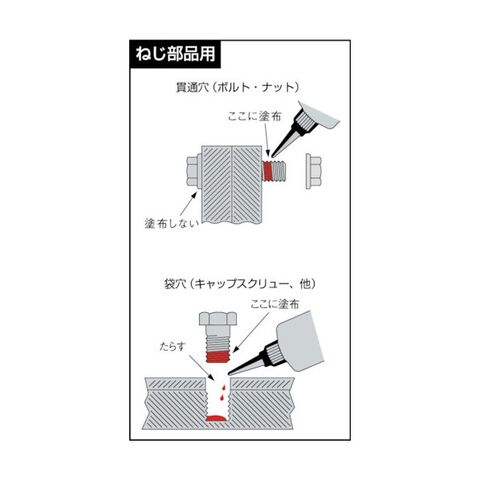 ねじ部品用

貫通穴（ボルト・ナット）

ここに塗布

塗布しない

袋穴（キャップスクリュー、他）

ここに塗布

たらす