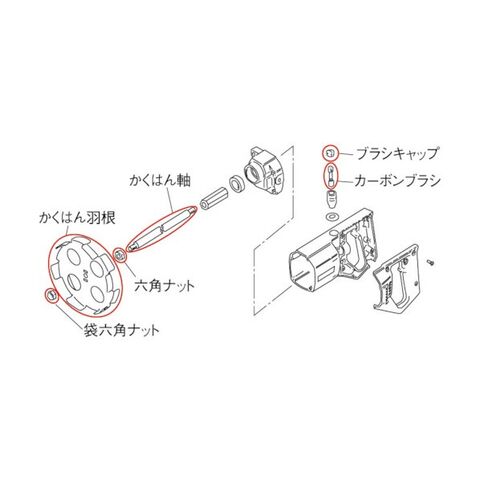 ブラシキャップ
カーボンブラシ
かくはん軸
かくはん羽根
六角ナット
袋六角ナット