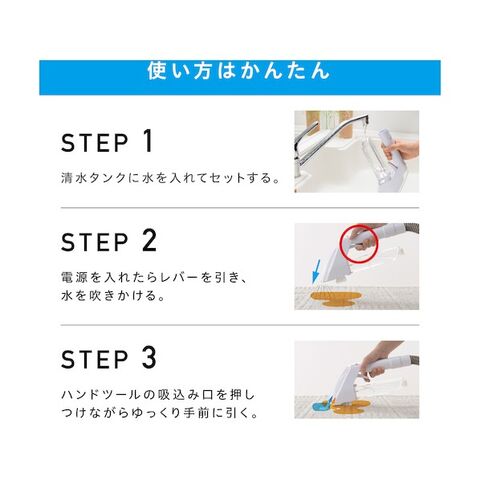 使い方はかんたん

STEP 1

清水タンクに水を入れてセットする。

STEP 2

電源を入れたらレバーを引き、水を吹きかける。

STEP 3

ハンドツールの吸込み口を押しつけながらゆっくり手前に引く。