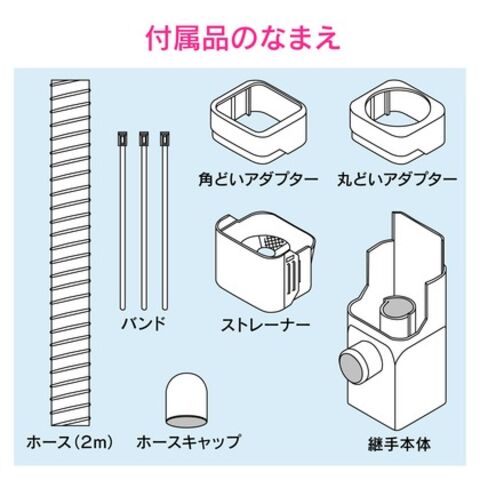 付属品のなまえ

角どいアダプター

丸どいアダプター

バンド

ストレーナー

ホース（2m）

ホースキャップ

継手本体