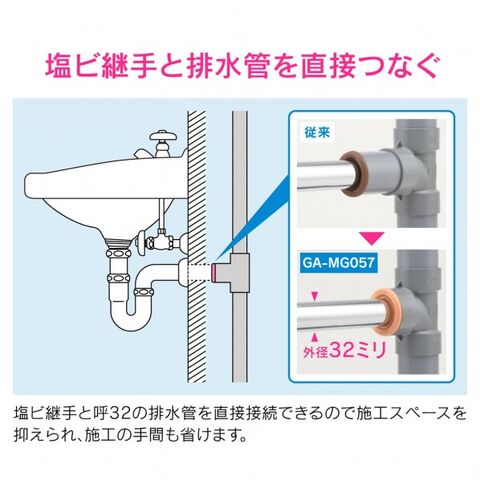 塩ビ継手と排水管を直接つなぐ

従来

GA-MG057

外径32ミリ

塩ビ継手と呼32の排水管を直接接続できるので施工スペースを抑えられ、施工の手間も省けます。