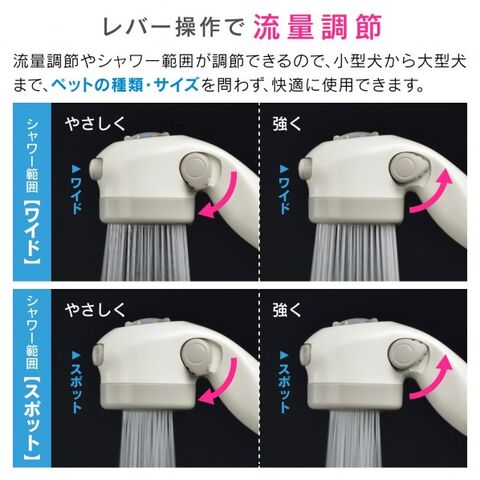 レバー操作で 流量調節

流量調節やシャワー範囲が調節できるので、小型犬から大型犬まで、ペットの種類・サイズを問わず、快適に使用できます。

シャワー範囲【ワイド】

やさしく

▶ワイド

強く

▶ワイド

シャワー範囲【スポット】

やさしく

▶スポット

強く

▶スポット