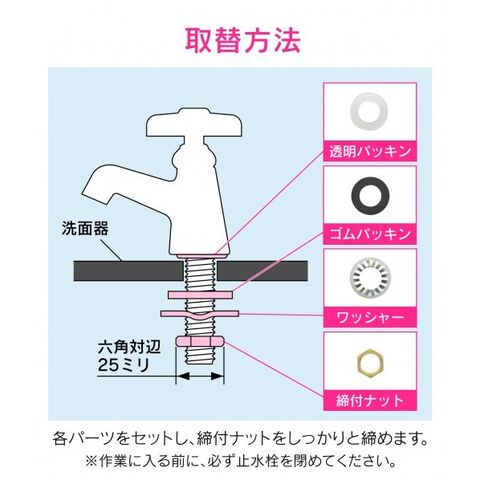 取替方法

洗面器

六角対辺
25ミリ

透明パッキン

ゴムパッキン

ワッシャー

締付ナット

各パーツをセットし、締付ナットをしっかりと締めます。
※作業に入る前に、必ず止水栓を閉めてください。