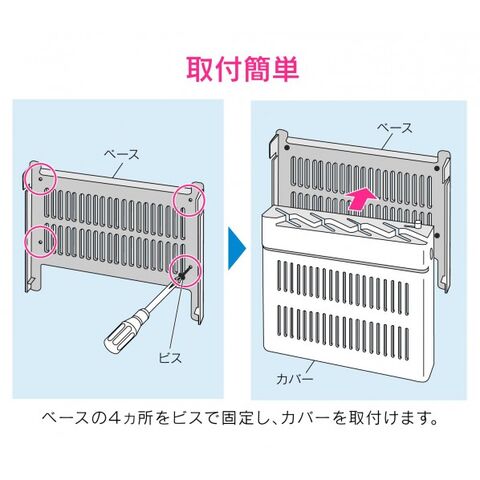 取付簡単

ベース

ビス

ベース

カバー

ベースの4ヵ所をビスで固定し、カバーを取付けます。