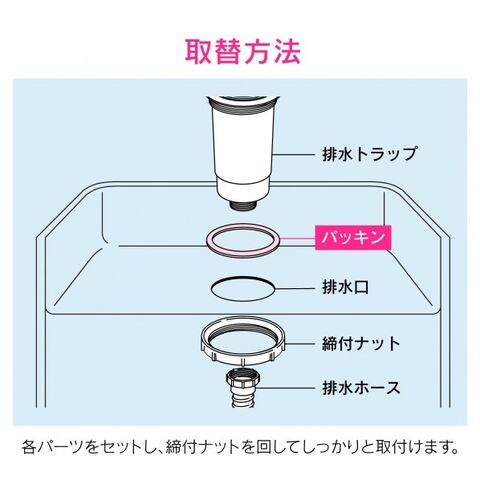 取替方法

排水トラップ

パッキン

排水口

締付ナット

排水ホース

各パーツをセットし、締付ナットを回してしっかりと取付けます。