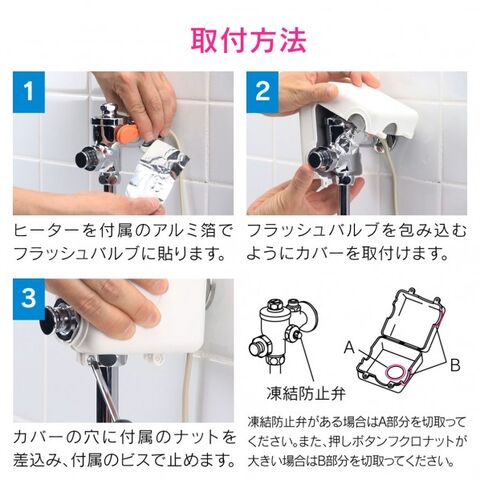 取付方法

1

ヒーターを付属のアルミ箔でフラッシュバルブに貼ります。

2

フラッシュバルブを包み込むようにカバーを取付けます。

3

カバーの穴に付属のナットを差込み、付属のビスで止めます。

A

B

凍結防止弁

凍結防止弁がある場合はA部分を切取ってください。また、押しボタンフクロナットが大きい場合はB部分を切取ってください。