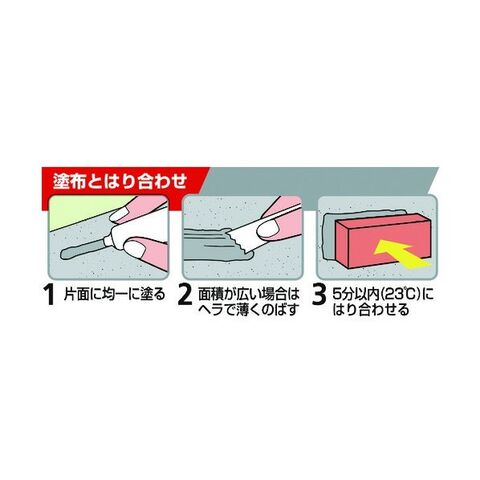 塗布とはり合わせ

1 片面に均一に塗る

2 面積が広い場合はヘラで薄くのばす

3 5分以内(23℃)にはり合わせる