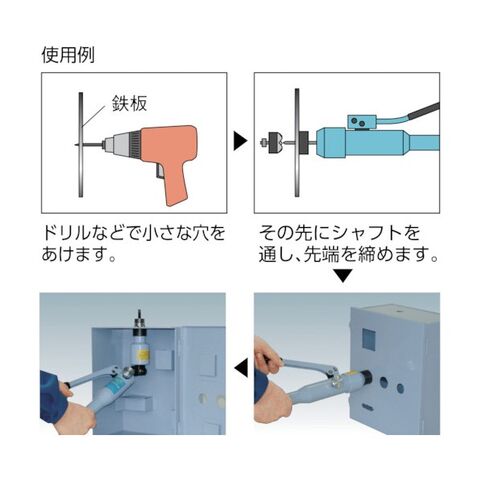 使用例

鉄板

ドリルなどで小さな穴をあけます。

その先にシャフトを通し、先端を締めます。