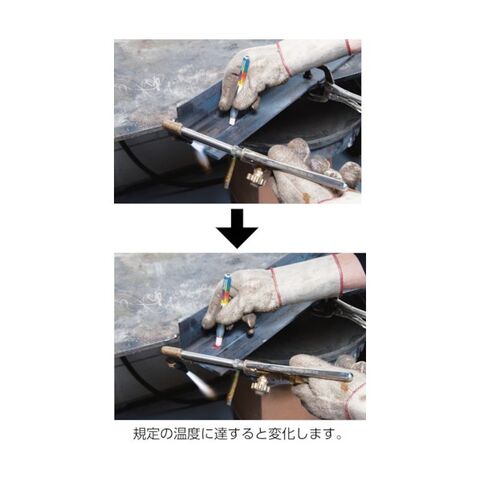 規定の温度に達すると変化します。