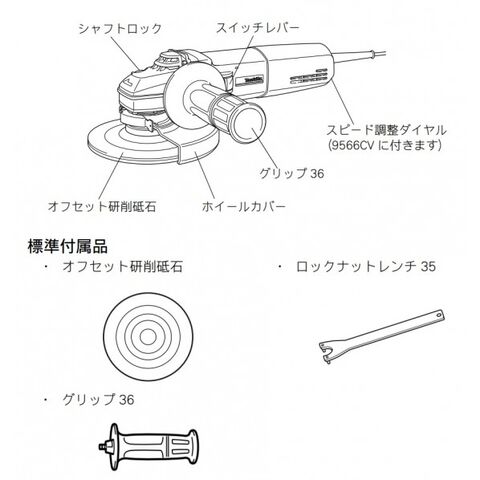 シャフトロック

スイッチレバー

スピード調整ダイヤル
(9566CV に付きます)

グリップ 36

オフセット研削砥石

ホイールカバー

標準付属品

・ オフセット研削砥石

・ ロックナットレンチ 35

・ グリップ 36