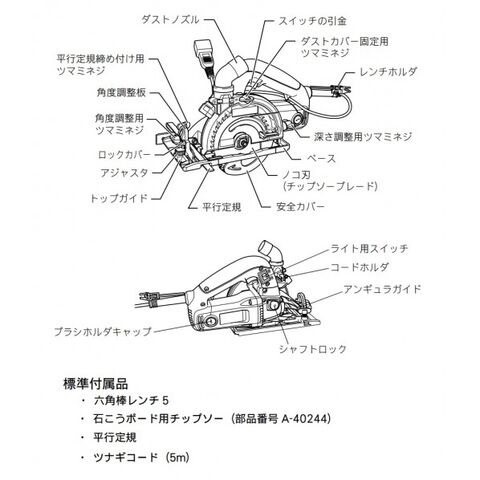 ダストノズル
スイッチの引金
ダストカバー固定用ツマミネジ
平行定規締め付け用ツマミネジ
レンチホルダ
角度調整板
角度調整用ツマミネジ
深さ調整用ツマミネジ
ロックカバー
ベース
アジャスタ
ノコ刃
(チップソーブレード)
トップガイド
平行定規
安全カバー

ライト用スイッチ
コードホルダ
アンギュラガイド
ブラシホルダキャップ
シャフトロック

標準付属品
・ 六角棒レンチ 5
・ 石こうボード用チップソー（部品番号 A-40244)
・ 平行定規
・ ツナギコード（5m）