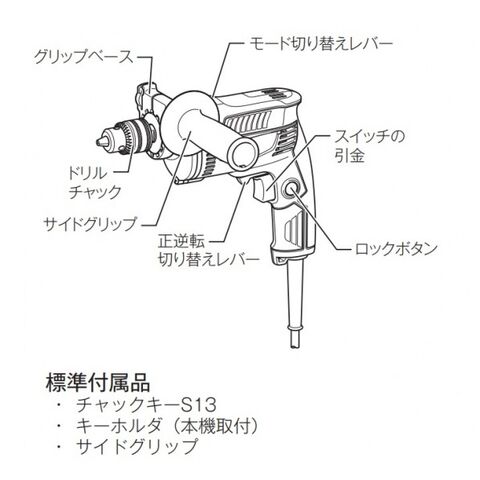 グリップベース

モード切り替えレバー

スイッチの引金

ドリルチャック

サイドグリップ

正逆転切り替えレバー

ロックボタン

標準付属品
・ チャックキーS13
・ キーホルダ（本機取付）
・ サイドグリップ