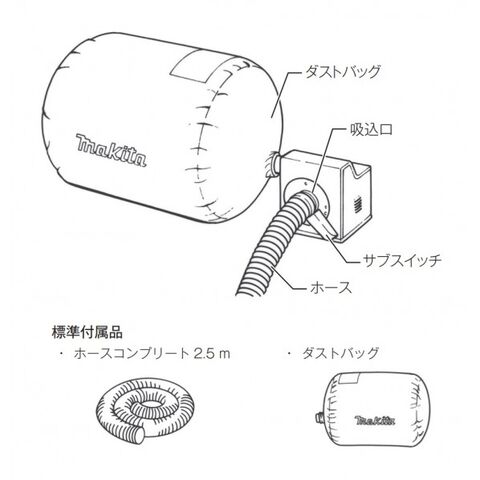 makita

ダストバッグ

吸込口

サブスイッチ

ホース

標準付属品

・ ホースコンプリート 2.5 m

・ ダストバッグ

makita