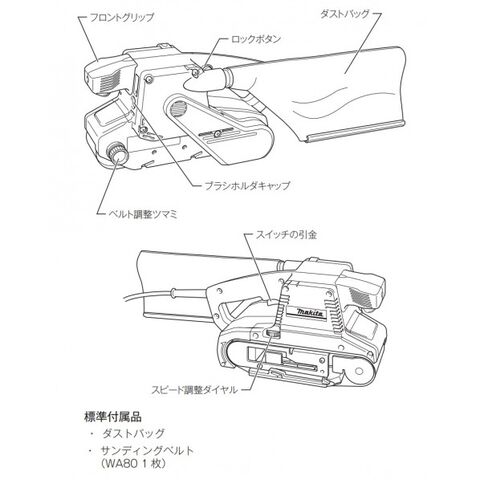 フロントグリップ

ダストバッグ

ロックボタン

ブラシホルダキャップ

ベルト調整ツマミ

スイッチの引金

makita

スピード調整ダイヤル

標準付属品

・ ダストバッグ

・ サンディングベルト (WA80 1 枚)