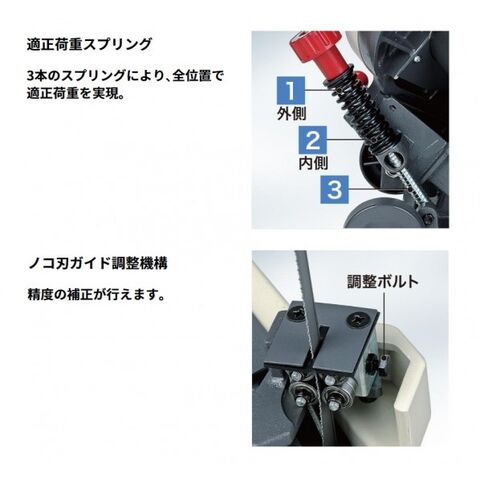 適正荷重スプリング

3本のスプリングにより、全位置で適正荷重を実現。

1
外側
2
内側
3

ノコ刃ガイド調整機構

精度の補正が行えます。

調整ボルト