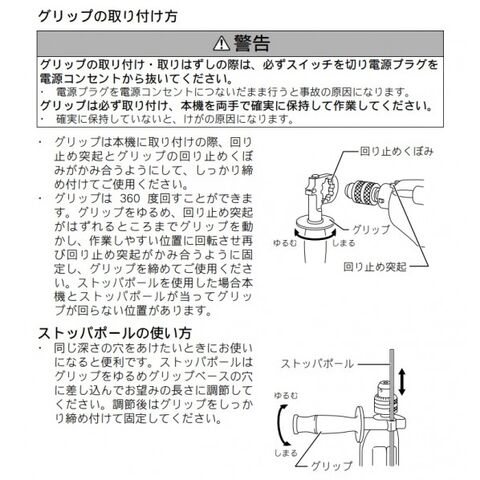 グリップの取り付け方

⚠警告

グリップの取り付け・取りはずしの際は、必ずスイッチを切り電源プラグを電源コンセントから抜いてください。

・ 電源プラグを電源コンセントにつないだまま行うと事故の原因になります。

グリップは必ず取り付け、本機を両手で確実に保持して作業してください。

・ 確実に保持していないと、けがの原因になります。

・ グリップは本機に取り付けの際、回り止め突起とグリップの回り止めくぼみがかみ合うようにして、しっかり締め付けてご使用ください。

・ グリップは 360 度回すことができます。グリップをゆるめ、回り止め突起がはずれるところまでグリップを動かし、作業しやすい位置に回転させ再び回り止め突起がかみ合うように固定し、グリップを締めてご使用ください。ストッパポールを使用した場合本機とストッパポールが当ってグリップが回らない位置があります。

回り止めくぼみ
グリップ
ゆるむ
しまる
回り止め突起

ストッパポールの使い方

・ 同じ深さの穴をあけたいときにお使いになると便利です。ストッパポールはグリップをゆるめグリップベースの穴に差し込んでお望みの長さに調節してください。調節後はグリップをしっかり締め付けて固定してください。

ストッパポール
ゆるむ
しまる
グリップ