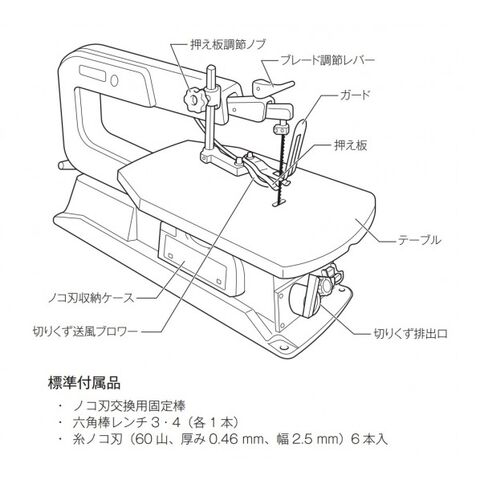 押え板調節ノブ

ブレード調節レバー

ガード

押え板

テーブル

ノコ刃収納ケース

切りくず送風ブロワー

切りくず排出口

標準付属品

・ ノコ刃交換用固定棒
・ 六角棒レンチ 3・4（各 1 本）
・ 糸ノコ刃（60 山、厚み 0.46 mm、幅 2.5 mm）6 本入