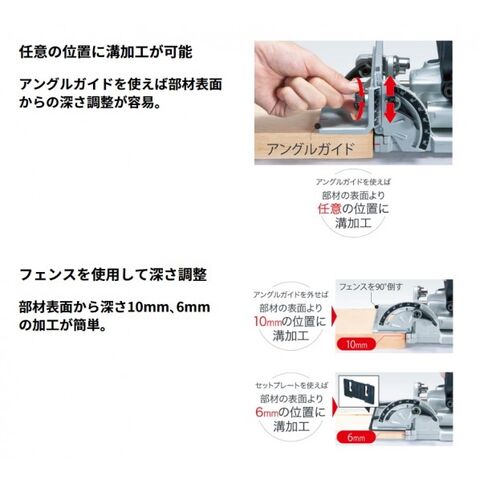 任意の位置に溝加工が可能

アングルガイドを使えば部材表面からの深さ調整が容易。

アングルガイド

アングルガイドを使えば
部材の表面より
任意の位置に
溝加工

フェンスを使用して深さ調整

部材表面から深さ10mm、6mmの加工が簡単。

アングルガイドを外せば
部材の表面より
10mmの位置に
溝加工

フェンスを90°倒す

10mm

セットプレートを使えば
部材の表面より
6mmの位置に
溝加工

6mm