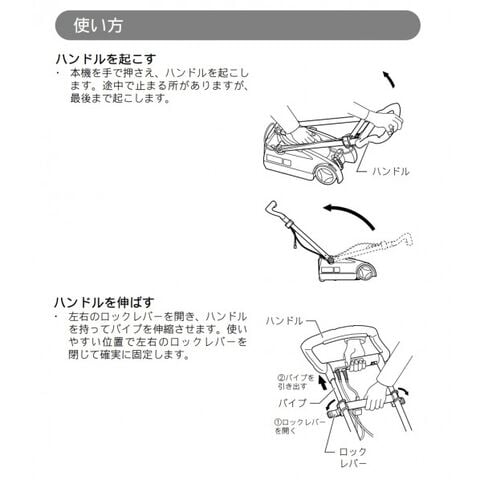 使い方

ハンドルを起こす

・ 本機を手で押さえ、ハンドルを起こします。途中で止まる所がありますが、最後まで起こします。

ハンドル

ハンドルを伸ばす

・ 左右のロックレバーを開き、ハンドルを持ってパイプを伸縮させます。使いやすい位置で左右のロックレバーを閉じて確実に固定します。

ハンドル

②パイプを引き出す

パイプ

①ロックレバーを開く

ロックレバー