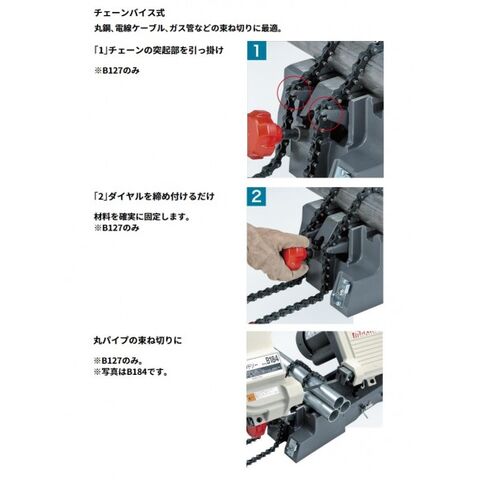 チェーンバイス式
丸鋼、電線ケーブル、ガス管などの束ね切りに最適。

「1」チェーンの突起部を引っ掛け

※B127のみ

1

「2」ダイヤルを締め付けるだけ

材料を確実に固定します。
※B127のみ

2

丸パイプの束ね切りに

※B127のみ。
※写真はB184です。

B184