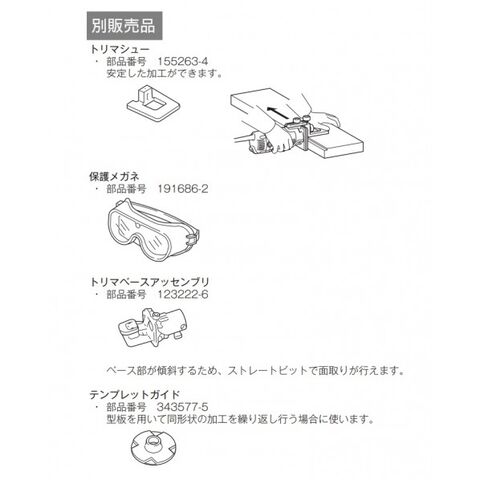 別販売品

トリマシュー
・ 部品番号　155263-4
安定した加工ができます。

保護メガネ
・ 部品番号　191686-2

トリマベースアッセンブリ
・ 部品番号　123222-6

ベース部が傾斜するため、ストレートビットで面取りが行えます。

テンプレットガイド
・ 部品番号　343577-5
型板を用いて同形状の加工を繰り返し行う場合に使います。