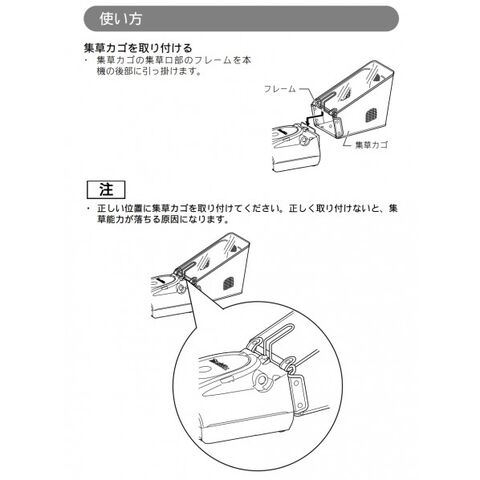 使い方

集草カゴを取り付ける

・ 集草カゴの集草口部のフレームを本機の後部に引っ掛けます。

フレーム

集草カゴ

注

・ 正しい位置に集草カゴを取り付けてください。正しく取り付けないと、集草能力が落ちる原因になります。