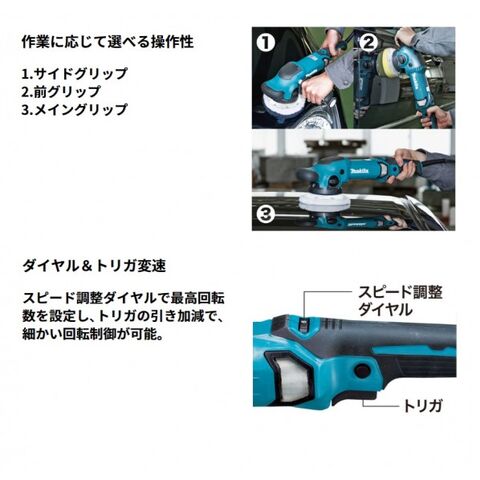 作業に応じて選べる操作性

1.サイドグリップ
2.前グリップ
3.メイングリップ

1
2
makita
3

ダイヤル＆トリガ変速

スピード調整ダイヤルで最高回転数を設定し、トリガの引き加減で、細かい回転制御が可能。

スピード調整ダイヤル

トリガ