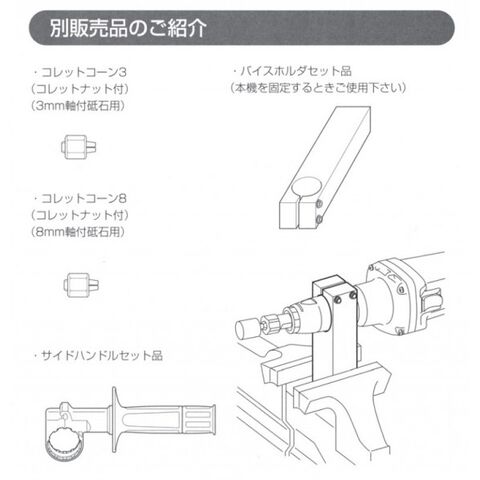 別販売品のご紹介

・コレットコーン3
(コレットナット付)
(3mm軸付砥石用)

・コレットコーン8
(コレットナット付)
(8mm軸付砥石用)

・サイドハンドルセット品

・バイスホルダセット品
(本機を固定するときご使用下さい)