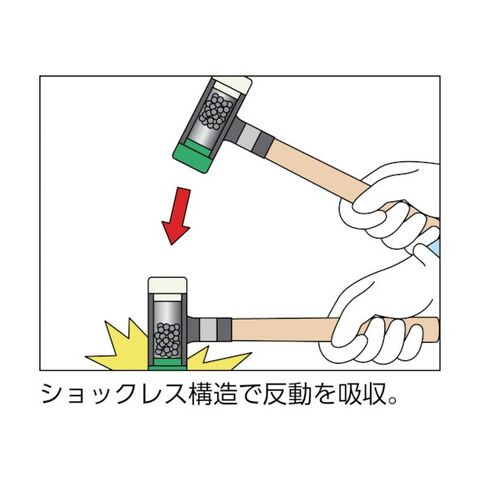 ショックレス構造で反動を吸収。