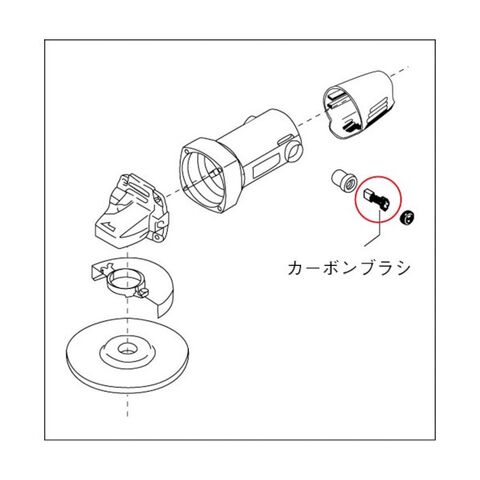 カーボンブラシ