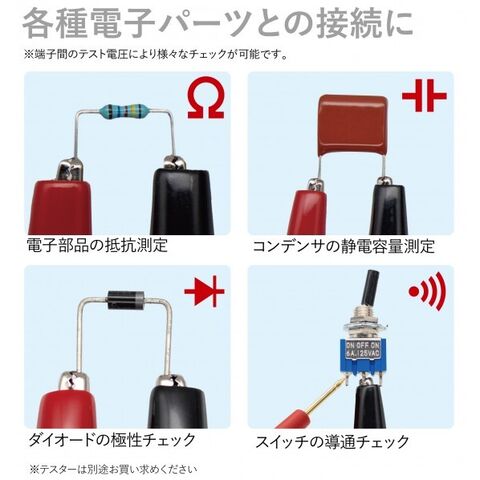 各種電子パーツとの接続に

※端子間のテスト電圧により様々なチェックが可能です。

Ω

電子部品の抵抗測定

コンデンサの静電容量測定

ダイオードの極性チェック

ON OFF ON
6A 125VAC

スイッチの導通チェック

※テスターは別途お買い求めください