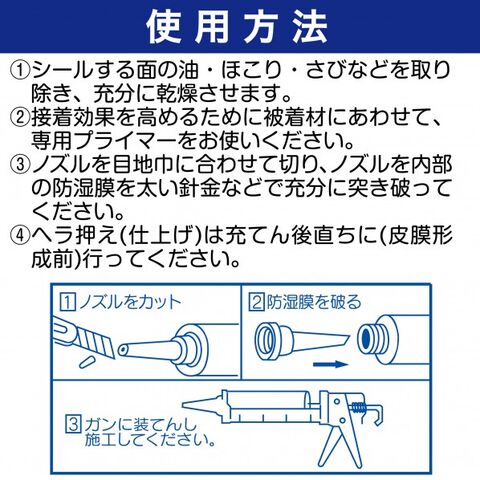 使用方法

①シールする面の油・ほこり・さびなどを取り除き、充分に乾燥させます。

②接着効果を高めるために被着材にあわせて、専用プライマーをお使いください。

③ノズルを目地巾に合わせて切り、ノズルを内部の防湿膜を太い針金などで充分に突き破ってください。

④ヘラ押え(仕上げ)は充てん後直ちに(皮膜形成前)行ってください。

1 ノズルをカット

2 防湿膜を破る

3 ガンに装てんし施工してください。